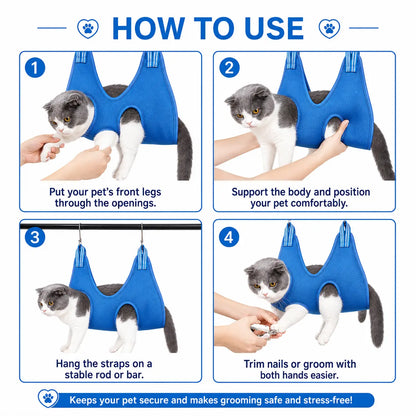 HOW TO USE

1
Put your pet's front legs through the openings.

2
Support the body and position your pet comfortably.

3
Hang the straps on a stable rod or bar.

4
Trim nails or groom with both hands easier.

Keeps your pet secure and makes grooming safe and stress-free!